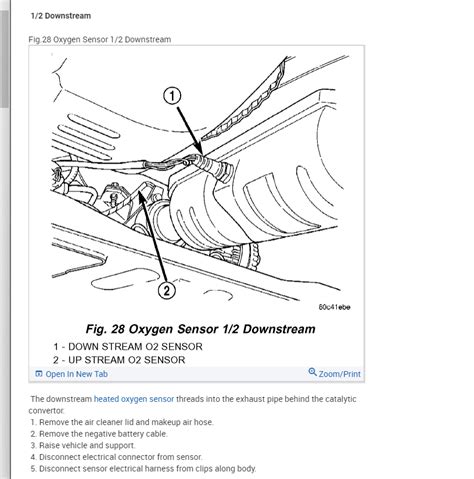 1/2 Downstream

Fig.28 Oxygen Sensor 1/2 Downstream

1

2

80c41ebe

Fig. 28 Oxygen Sensor 1/2 Downstream

1 - DOWN STREAM O2 SENSOR
2 - UP STREAM O2 SENSOR

Open In New Tab

Zoom/Print

The downstream heated oxygen sensor threads into the exhaust pipe behind the catalytic convertor.

1. Remove the air cleaner lid and makeup air hose.
2. Remove the negative battery cable.
3. Raise vehicle and support.
4. Disconnect electrical connector from sensor.
5. Disconnect sensor electrical harness from clips along body.