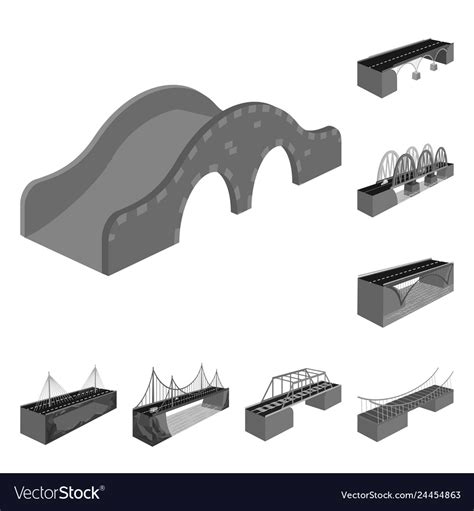 VectorStock®

VectorStock.com/24454863