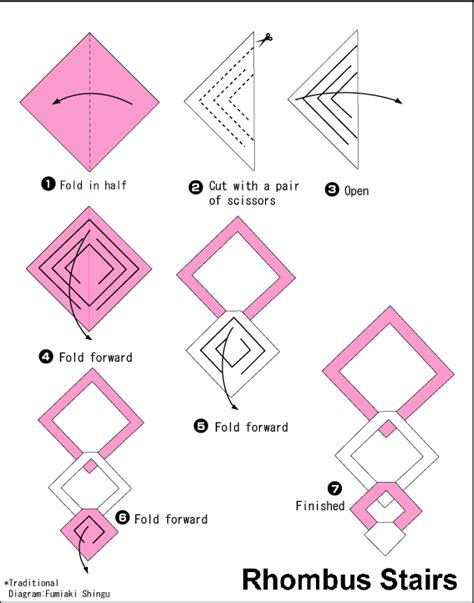 ❶ Fold in half

❷ Cut with a pair of scissors

❸ Open

❹ Fold forward

❺ Fold forward

❻ Fold forward

❼ Finished

*Traditional
Diagram:Fumiaki Shingu

Rhombus Stairs