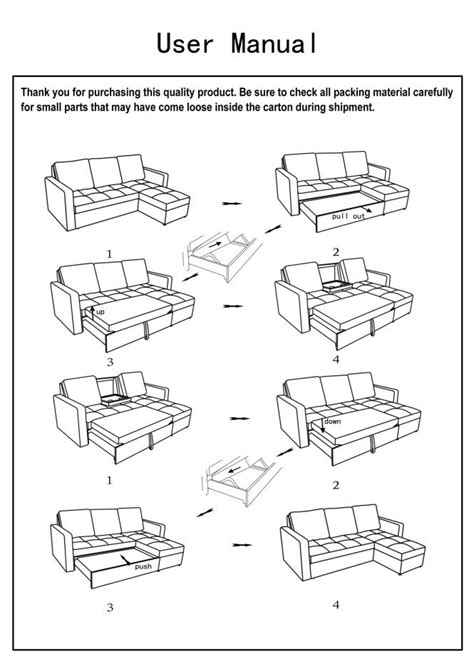 User Manual

Thank you for purchasing this quality product. Be sure to check all packing material carefully for small parts that may have come loose inside the carton during shipment.

1

pull out

2

up

3

4

1

down

2

push

3

4