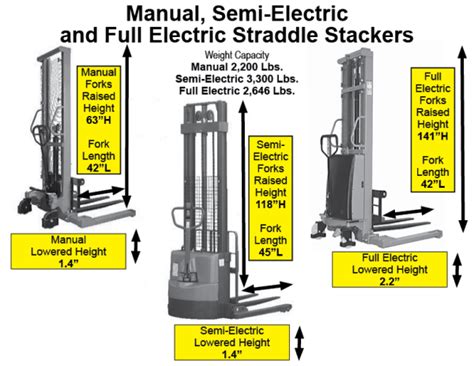 Manual, Semi-Electric and Full Electric Straddle Stackers

Manual Forks Raised Height 63"H

Fork Length 42"L

Manual Lowered Height 1.4"

Weight Capacity
Manual 2,200 Lbs.
Semi-Electric 3,300 Lbs.
Full Electric 2,646 Lbs.

Semi-Electric Forks Raised Height 118"H

Fork Length 45"L

Semi-Electric Lowered Height 1.4"

Full Electric Forks Raised Height 141"H

Fork Length 42"L

Full Electric Lowered Height 2.2"