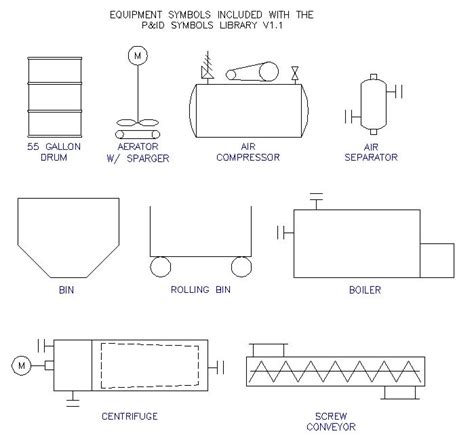 EQUIPMENT SYMBOLS INCLUDED WITH THE P&ID SYMBOLS LIBRARY V1.1

M

55 GALLON DRUM

AERATOR W/ SPARGER

AIR COMPRESSOR

AIR SEPARATOR

BIN

ROLLING BIN

BOILER

M

CENTRIFUGE

SCREW CONVEYOR