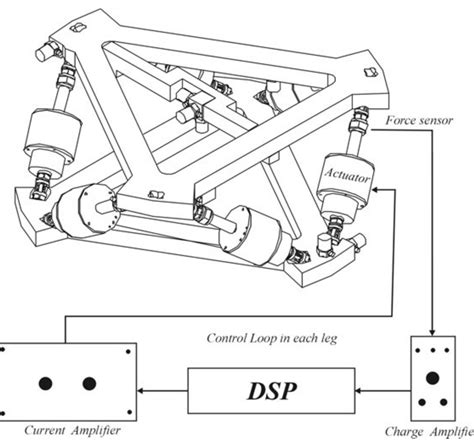 Force sensor

Actuator

Control Loop in each leg

DSP

Current Amplifier

Charge Amplifie