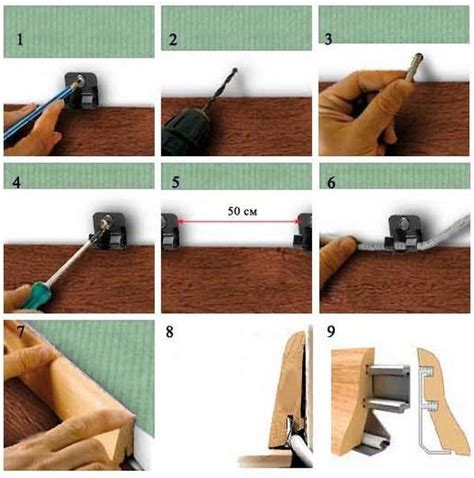 1

2

3

4

5

50 см

6

7

8

9