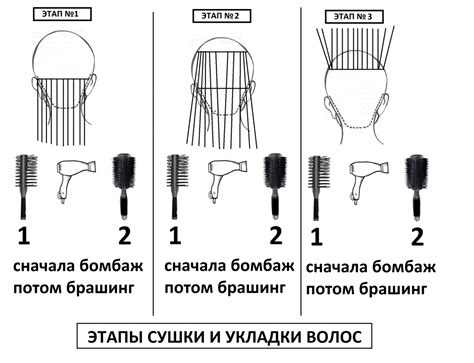 ЭТАП №1

1 2

сначала бомбаж потом брашинг

ЭТАП № 2

1 2

сначала бомбаж потом брашинг

ЭТАП № 3

1 2

сначала бомбаж потом брашинг

ЭТАПЫ СУШКИ И УКЛАДКИ ВОЛОС