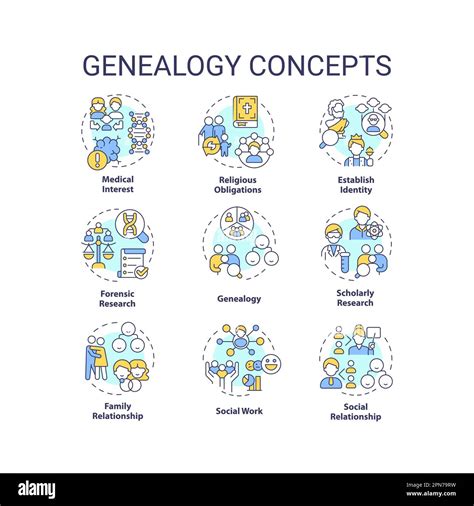 GENEALOGY CONCEPTS

Medical Interest

Religious Obligations

Establish Identity

Forensic Research

Genealogy

Scholarly Research

Family Relationship

Social Work

Social Relationship

alamy

Image ID: 2PN79RW
www.alamy.com