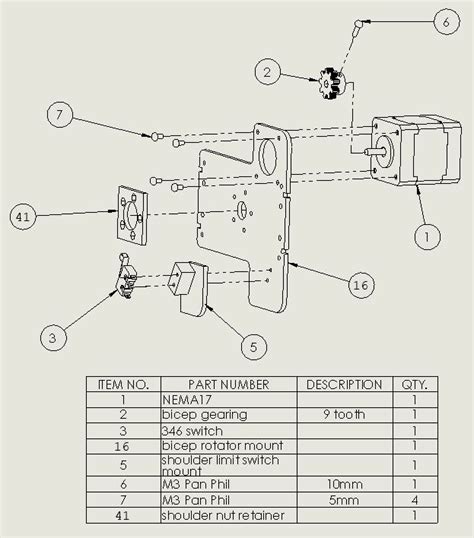 6

2

7

41

1

16

3

5

| ITEM NO. | PART NUMBER | DESCRIPTION | QTY. |
|---|---|---|---|
| 1 | NEMA17 | | 1 |
| 2 | bicep gearing | 9 tooth | 1 |
| 3 | 346 switch | | 1 |
| 16 | bicep rotator mount | | 1 |
| 5 | shoulder limit switch mount | | 1 |
| 6 | M3 Pan Phil | 10mm | 1 |
| 7 | M3 Pan Phil | 5mm | 4 |
| 41 | shoulder nut retainer | | 1 |