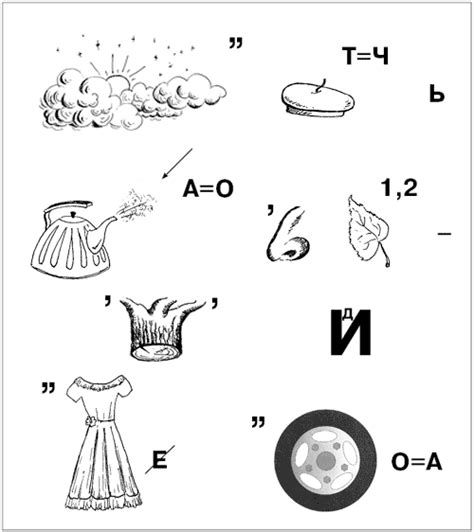 ,,

Т=Ч

Ь

А=О

,

1,2

–

,

,

Д
И

,,

Е

,,

О=А