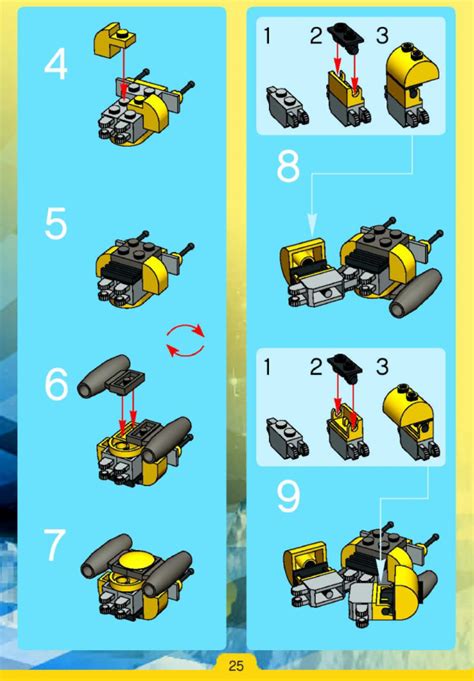 4

5

6

7

1 2 3

8

1 2 3

9

25