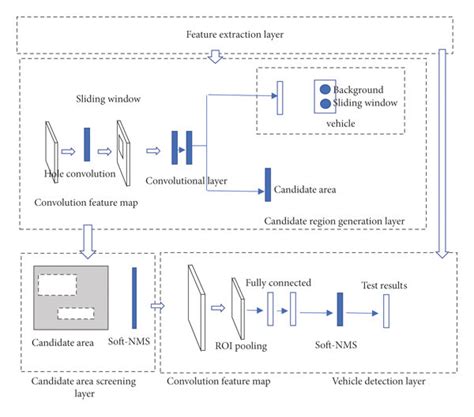 Feature extraction layer

Sliding window

Background
Sliding window
vehicle

Hole convolution

Convolutional layer

Candidate area

Convolution feature map

Candidate region generation layer

Fully connected

Test results

Candidate area

Soft-NMS

ROI pooling

Soft-NMS

Candidate area screening layer

Convolution feature map

Vehicle detection layer