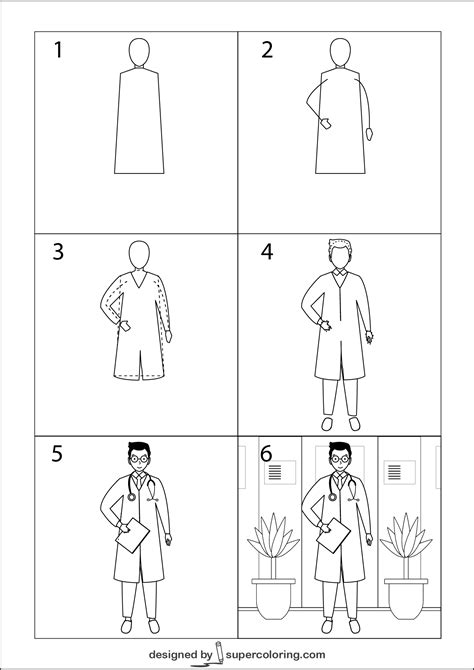 1

2

3

4

5

6

designed by supercoloring.com