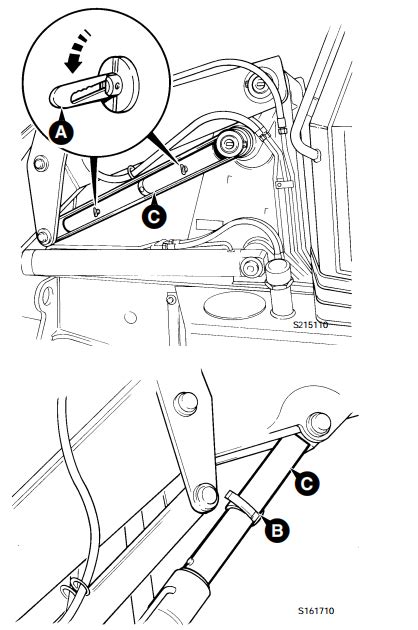 A

C

S215110

C

B

S161710