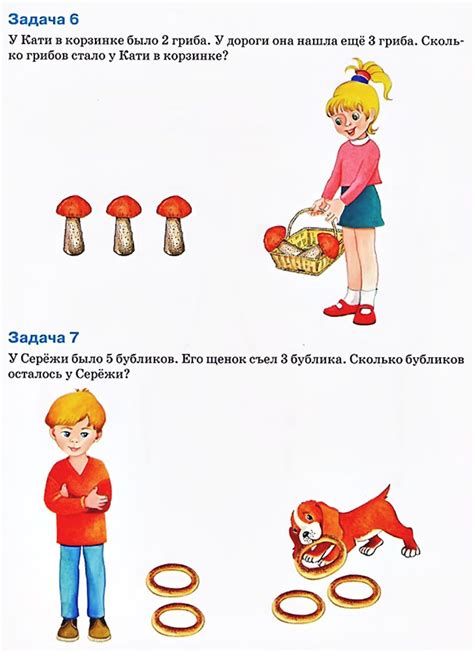 Задача 6

У Кати в корзинке было 2 гриба. У дороги она нашла ещё 3 гриба. Сколько грибов стало у Кати в корзинке?

Задача 7

У Серёжи было 5 бубликов. Его щенок съел 3 бублика. Сколько бубликов осталось у Серёжи?