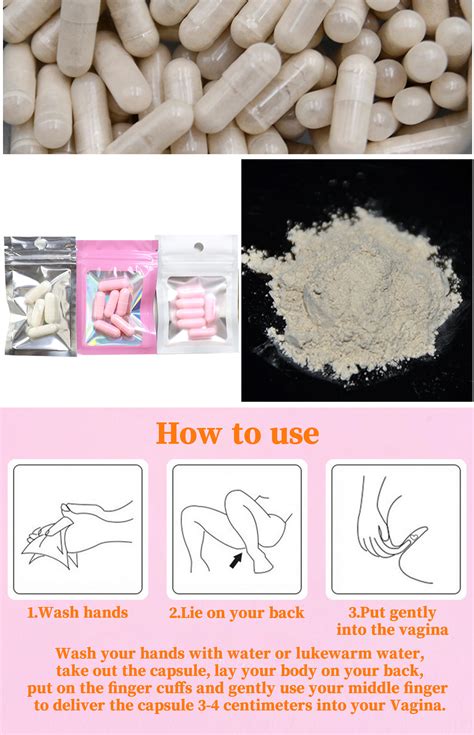 How to use

1.Wash hands

2.Lie on your back

3.Put gently into the vagina

Wash your hands with water or lukewarm water, take out the capsule, lay your body on your back, put on the finger cuffs and gently use your middle finger to deliver the capsule 3-4 centimeters into your Vagina.