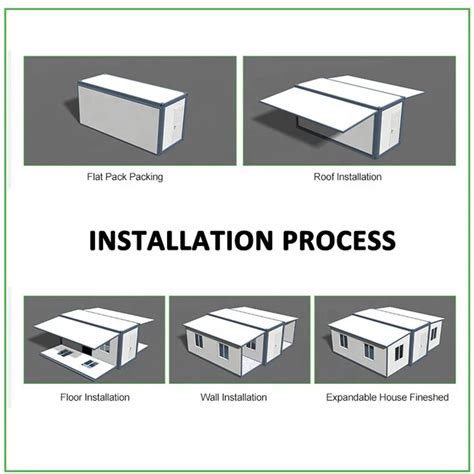 Flat Pack Packing

Roof Installation

INSTALLATION PROCESS

Floor Installation

Wall Installation

Expandable House Fineshed