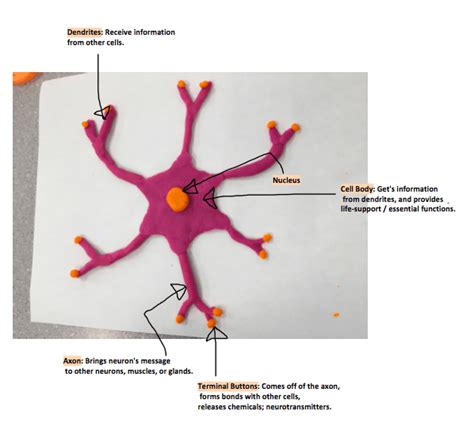 Dendrites: Receive information from other cells.

Nucleus

Cell Body: Get's information from dendrites, and provides life-support / essential functions.

Axon: Brings neuron's message to other neurons, muscles, or glands.

Terminal Buttons: Comes off of the axon, forms bonds with other cells, releases chemicals; neurotransmitters.