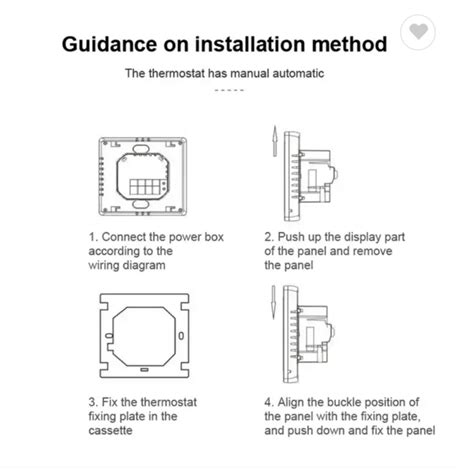 Guidance on installation method

The thermostat has manual automatic

-----

1. Connect the power box according to the wiring diagram

2. Push up the display part of the panel and remove the panel

3. Fix the thermostat fixing plate in the cassette

4. Align the buckle position of the panel with the fixing plate, and push down and fix the panel