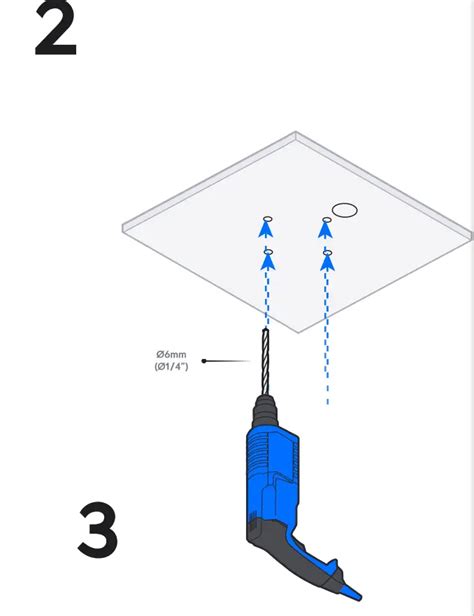 2

Ø6mm
(Ø1/4")

3