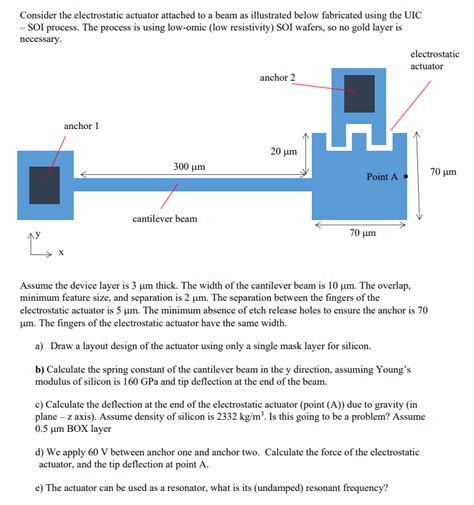 Consider the electrostatic actuator attached to a beam as illustrated below fabricated using the UIC – SOI process. The process is using low-omic (low resistivity) SOI wafers, so no gold layer is necessary.

electrostatic actuator

anchor 2

anchor 1

20 µm

300 µm

Point A

70 µm

cantilever beam

70 µm

y

x

Assume the device layer is 3 µm thick. The width of the cantilever beam is 10 µm. The overlap, minimum feature size, and separation is 2 µm. The separation between the fingers of the electrostatic actuator is 5 µm. The minimum absence of etch release holes to ensure the anchor is 70 µm. The fingers of the electrostatic actuator have the same width.

a) Draw a layout design of the actuator using only a single mask layer for silicon.

b) Calculate the spring constant of the cantilever beam in the y direction, assuming Young's modulus of silicon is 160 GPa and tip deflection at the end of the beam.

c) Calculate the deflection at the end of the electrostatic actuator (point (A)) due to gravity (in plane – z axis). Assume density of silicon is 2332 kg/m$^3$. Is this going to be a problem? Assume 0.5 µm BOX layer

d) We apply 60 V between anchor one and anchor two. Calculate the force of the electrostatic actuator, and the tip deflection at point A.

e) The actuator can be used as a resonator, what is its (undamped) resonant frequency?