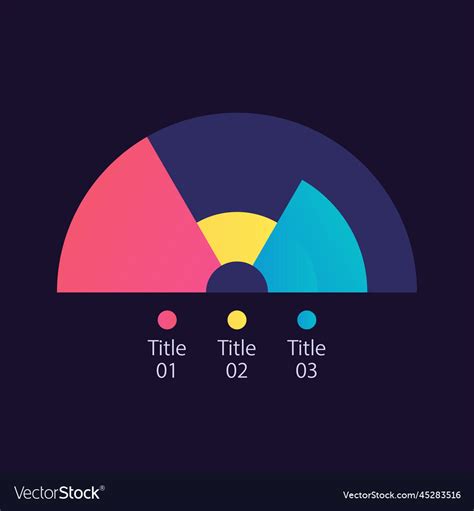 Title 01
Title 02
Title 03

VectorStock®
VectorStock.com/45283516