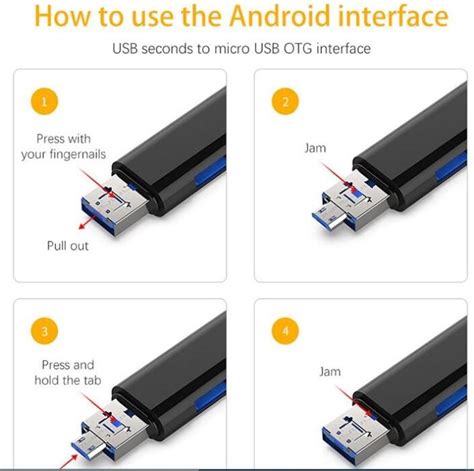 How to use the Android interface

USB seconds to micro USB OTG interface

1

Press with your fingernails

Pull out

2

Jam

3

Press and hold the tab

4

Jam