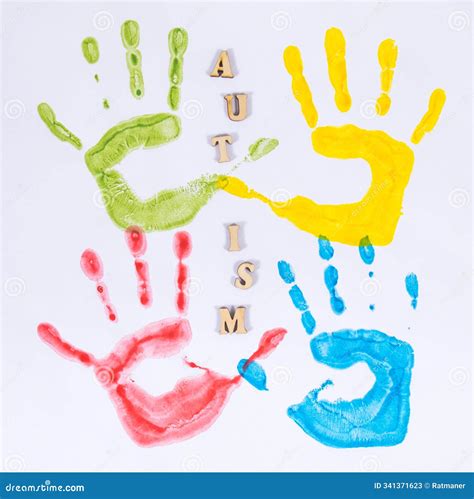 A
U
T
I
S
M

dreamstime.com

ID 341371623 © Ratmaner