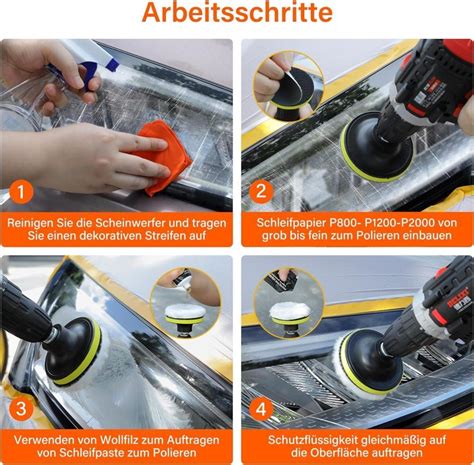 Arbeitsschritte

1

Reinigen Sie die Scheinwerfer und tragen Sie einen dekorativen Streifen auf

2

Schleifpapier P800- P1200-P2000 von grob bis fein zum Polieren einbauen

3

Verwenden von Wollfilz zum Auftragen von Schleifpaste zum Polieren

4

Schutzflüssigkeit gleichmäßig auf die Oberfläche auftragen