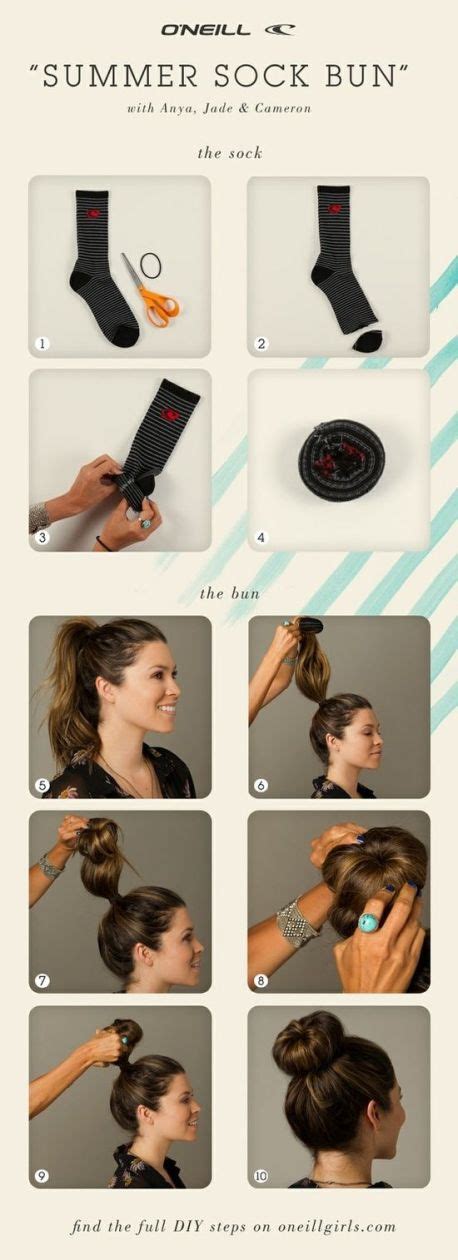 O'NEILL

"SUMMER SOCK BUN"
with Anya, Jade & Cameron

the sock

1

2

3

4

the bun

5

6

7

8

9

10

find the full DIY steps on oneillgirls.com