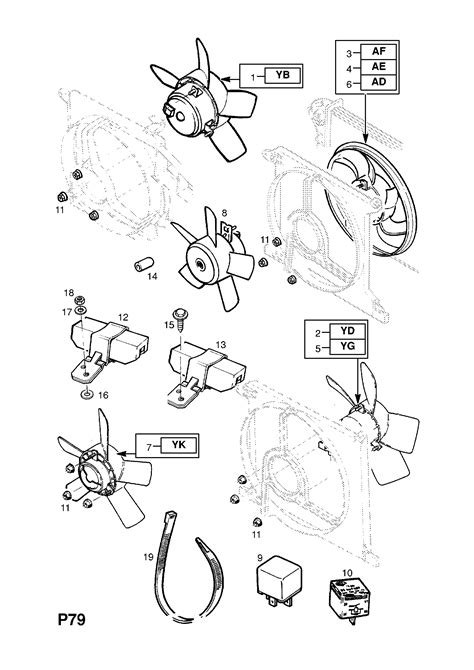 1 YB

3 AF
4 AE
6 AD

11

8

11

14

18
17
12

15

13

16

2 YD
5 YG

7 YK

11

11

19

9

10

P79