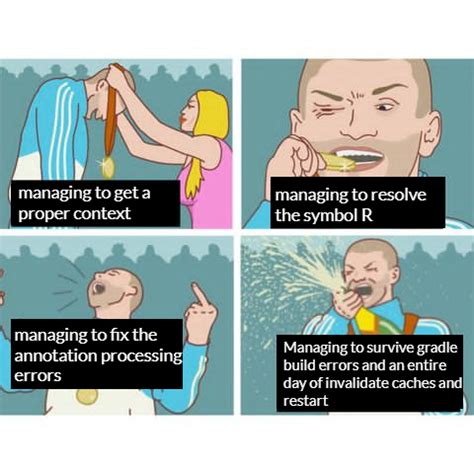 managing to get a proper context

managing to resolve the symbol R

managing to fix the annotation processing errors

Managing to survive gradle build errors and an entire day of invalidate caches and restart