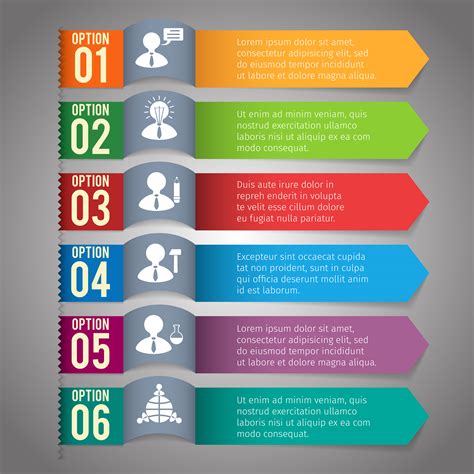 OPTION
01

Lorem ipsum dolor sit amet, consectetur adipisicing elit, sed do eiusmod tempor incididunt ut labore et dolore magna aliqua.

OPTION
02

Ut enim ad minim veniam, quis nostrud exercitation ullamco laboris nisi ut aliquip ex ea com modo consequat.

OPTION
03

Duis aute irure dolor in repreh enderit in volupta te velit esse cillum dolore eu fugiat nulla pariatur.

OPTION
04

Excepteur sint occaecat cupida tat non proident, sunt in culpa qui officia deserunt mollit anim id est laborum.

OPTION
05

Lorem ipsum dolor sit amet, consectetur adipisicing elit, sed do eiusmod tempor incididunt ut labore et dolore magna aliqua.

OPTION
06

Ut enim ad minim veniam, quis nostrud exercitation ullamco laboris nisi ut aliquip ex ea com modo consequat.