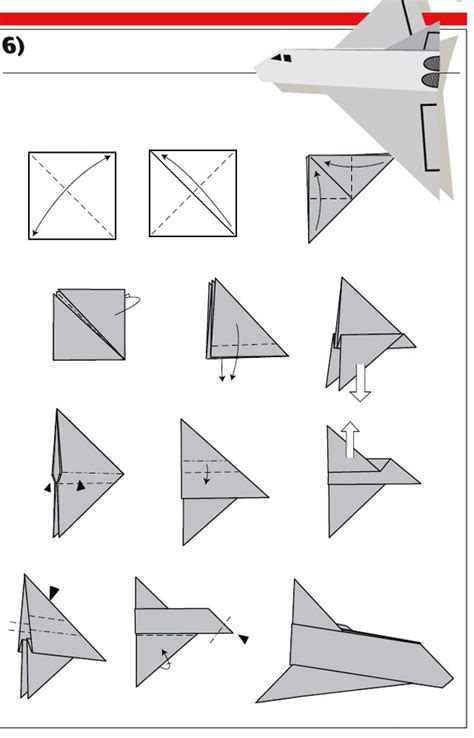 6)