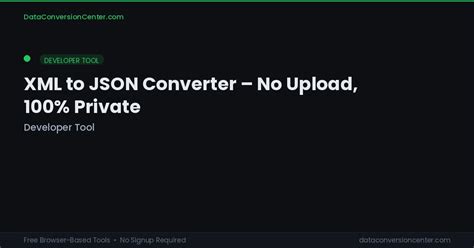 DataConversionCenter.com

DEVELOPER TOOL

XML to JSON Converter – No Upload, 100% Private

Developer Tool

Free Browser-Based Tools • No Signup Required

dataconversioncenter.com