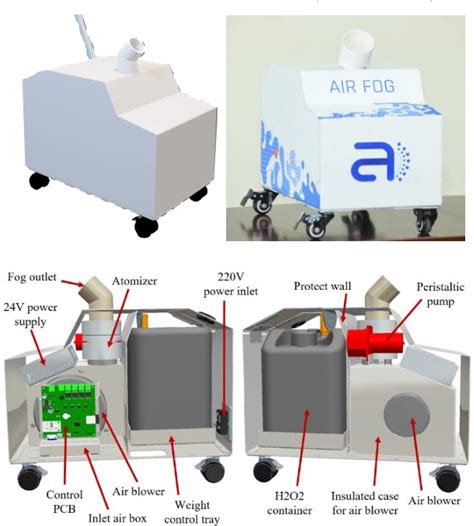 AIR FOG

a

Fog outlet

Atomizer

220V power inlet

24V power supply

Control PCB

Inlet air box

Air blower

Weight control tray

Protect wall

Peristaltic pump

H2O2 container

Insulated case for air blower

Air blower