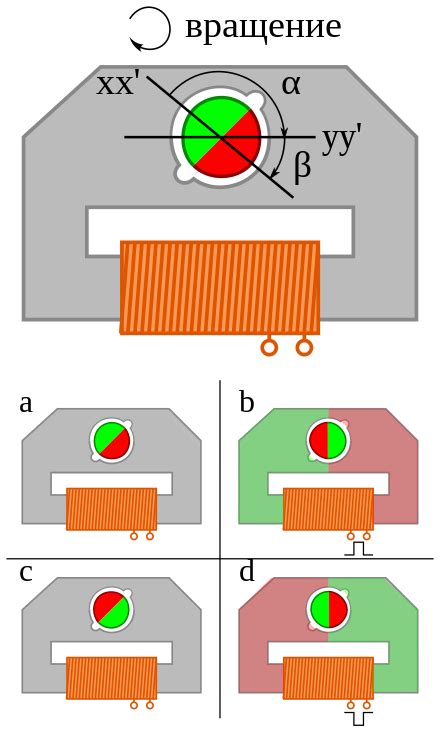 вращение

xx'

α

yy'

β

a

b

c

d