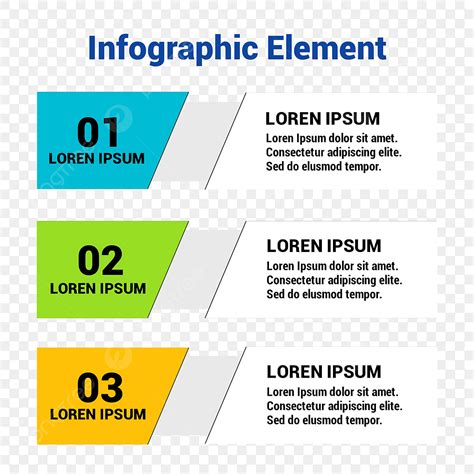 Infographic Element

01
LOREN IPSUM

LOREN IPSUM
Loren Ipsum dolor sit amet. Consectetur adipiscing elite. Sed do elusmod tempor.

02
LOREN IPSUM

LOREN IPSUM
Loren Ipsum dolor sit amet. Consectetur adipiscing elite. Sed do elusmod tempor.

03
LOREN IPSUM

LOREN IPSUM
Loren Ipsum dolor sit amet. Consectetur adipiscing elite. Sed do elusmod tempor.