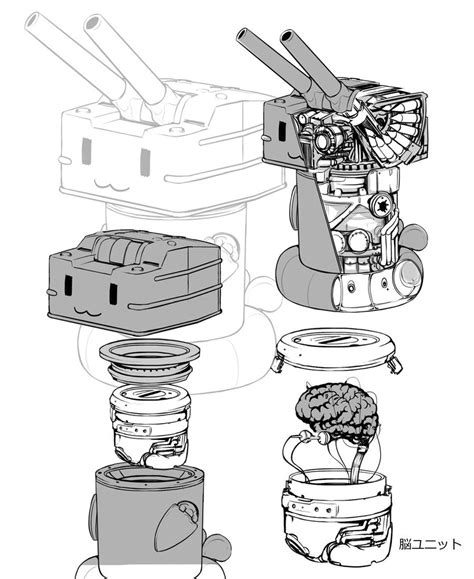 脳ユニット