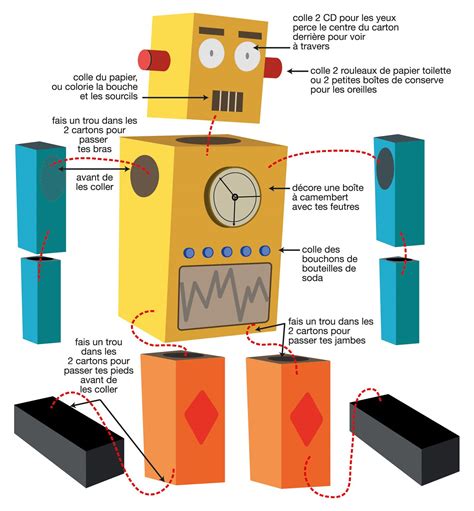 colle 2 CD pour les yeux perce le centre du carton derrière pour voir à travers

colle 2 rouleaux de papier toilette ou 2 petites boîtes de conserve pour les oreilles

colle du papier, ou colorie la bouche et les sourcils

fais un trou dans les 2 cartons pour passer tes bras

avant de les coller

décore une boîte à camembert avec tes feutres

colle des bouchons de bouteilles de soda

fais un trou dans les 2 cartons pour passer tes jambes

fais un trou dans les 2 cartons pour passer tes pieds avant de les coller