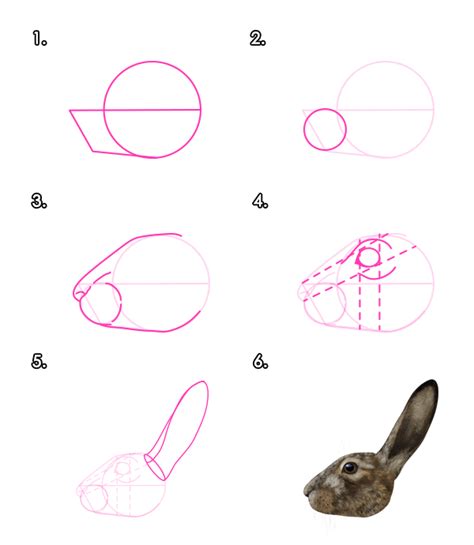 1.

2.

3.

4.

5.

6.