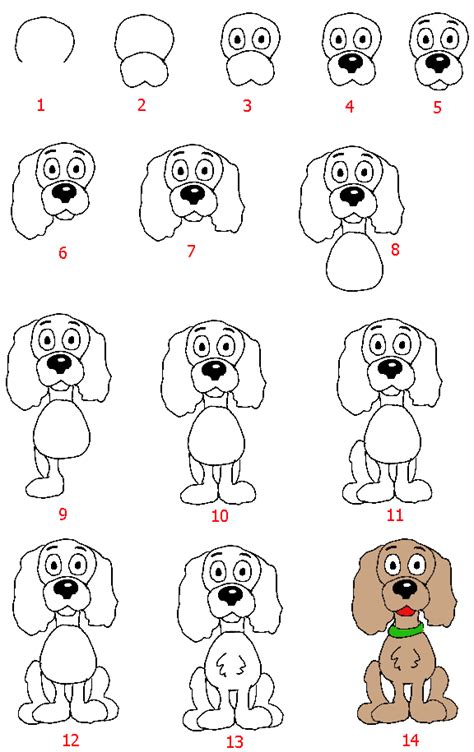 1
2
3
4
5
6
7
8
9
10
11
12
13
14