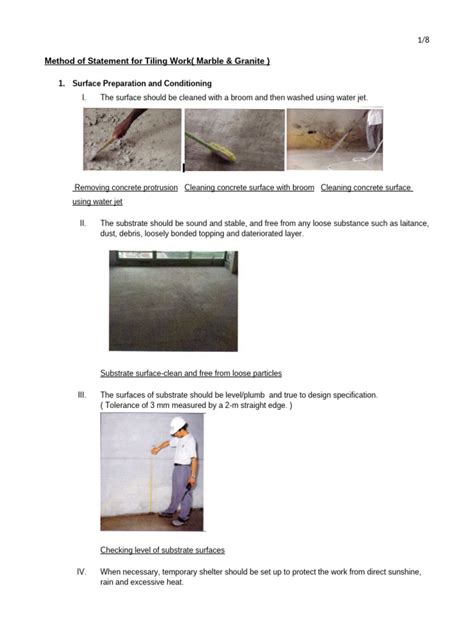 1/8

Method of Statement for Tiling Work( Marble & Granite )

1. Surface Preparation and Conditioning

I. The surface should be cleaned with a broom and then washed using water jet.

Removing concrete protrusion Cleaning concrete surface with broom Cleaning concrete surface using water jet

II. The substrate should be sound and stable, and free from any loose substance such as laitance, dust, debris, loosely bonded topping and dateriorated layer.

Substrate surface-clean and free from loose particles

III. The surfaces of substrate should be level/plumb and true to design specification. ( Tolerance of 3 mm measured by a 2-m straight edge. )

Checking level of substrate surfaces

IV. When necessary, temporary shelter should be set up to protect the work from direct sunshine, rain and excessive heat.