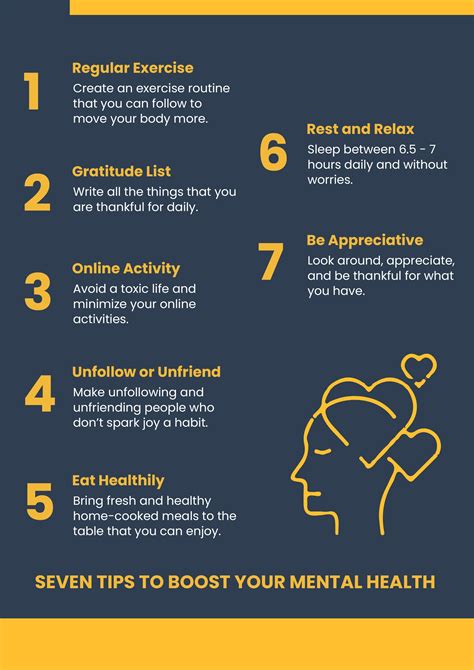 1
Regular Exercise
Create an exercise routine that you can follow to move your body more.

2
Gratitude List
Write all the things that you are thankful for daily.

3
Online Activity
Avoid a toxic life and minimize your online activities.

4
Unfollow or Unfriend
Make unfollowing and unfriending people who don't spark joy a habit.

5
Eat Healthily
Bring fresh and healthy home-cooked meals to the table that you can enjoy.

6
Rest and Relax
Sleep between 6.5 - 7 hours daily and without worries.

7
Be Appreciative
Look around, appreciate, and be thankful for what you have.

SEVEN TIPS TO BOOST YOUR MENTAL HEALTH