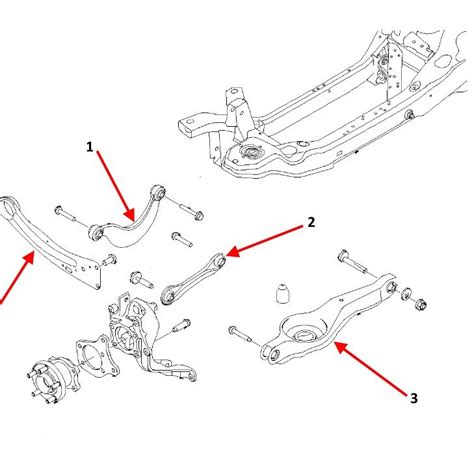 1

2

3