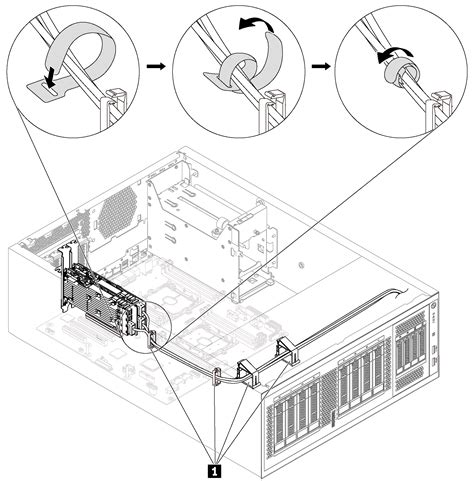 1