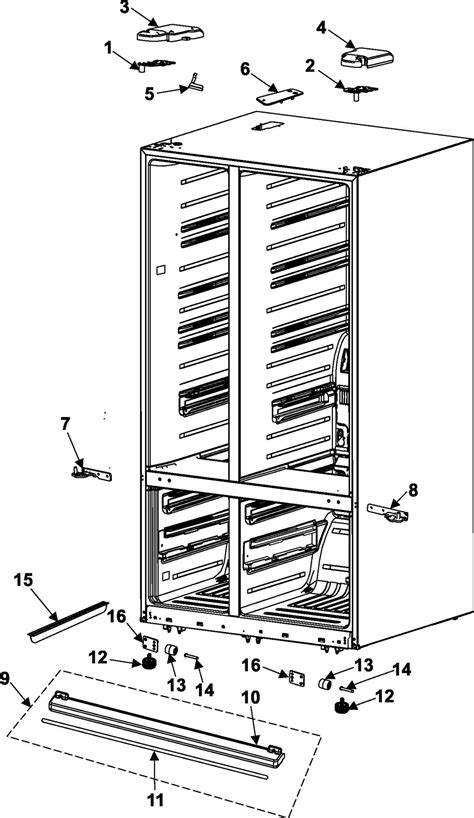 3
4
1
6
2
5
7
8
15
16
12
13
14
16
13
14
12
9
10
11