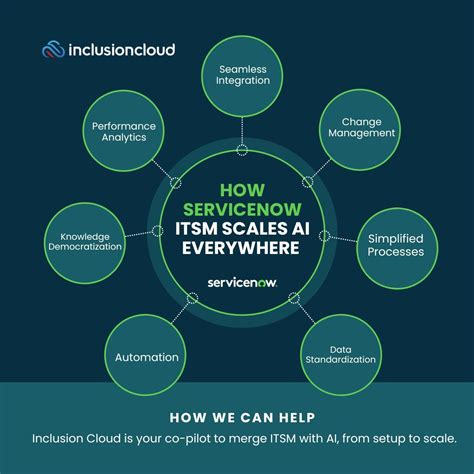 inclusioncloud

HOW SERVICENOW ITSM SCALES AI EVERYWHERE

servicenow.

Seamless Integration

Change Management

Simplified Processes

Data Standardization

Automation

Knowledge Democratization

Performance Analytics

HOW WE CAN HELP

Inclusion Cloud is your co-pilot to merge ITSM with AI, from setup to scale.