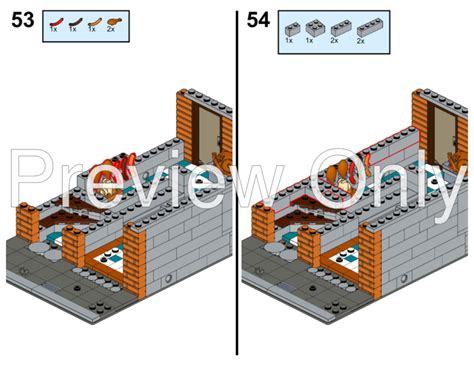 53

1x 1x 1x 2x

54

1x 1x 2x 2x

Preview Only