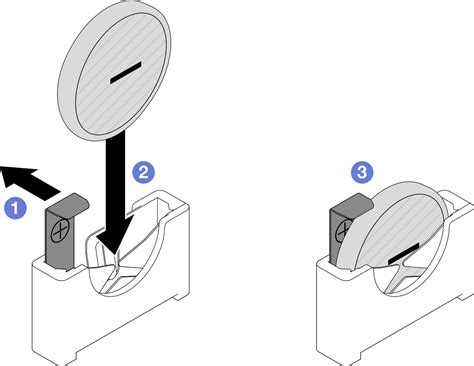 1
2
3