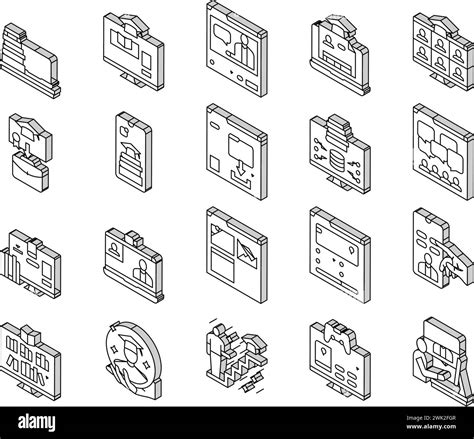 alamy

Image ID: 2WK2FGR
www.alamy.com