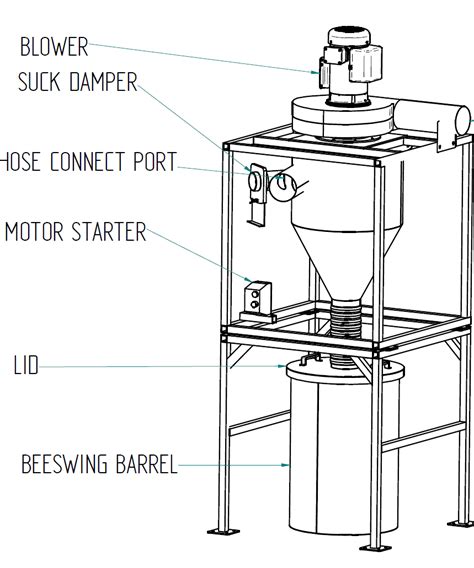 BLOWER
SUCK DAMPER
HOSE CONNECT PORT
MOTOR STARTER
LID
BEESWING BARREL